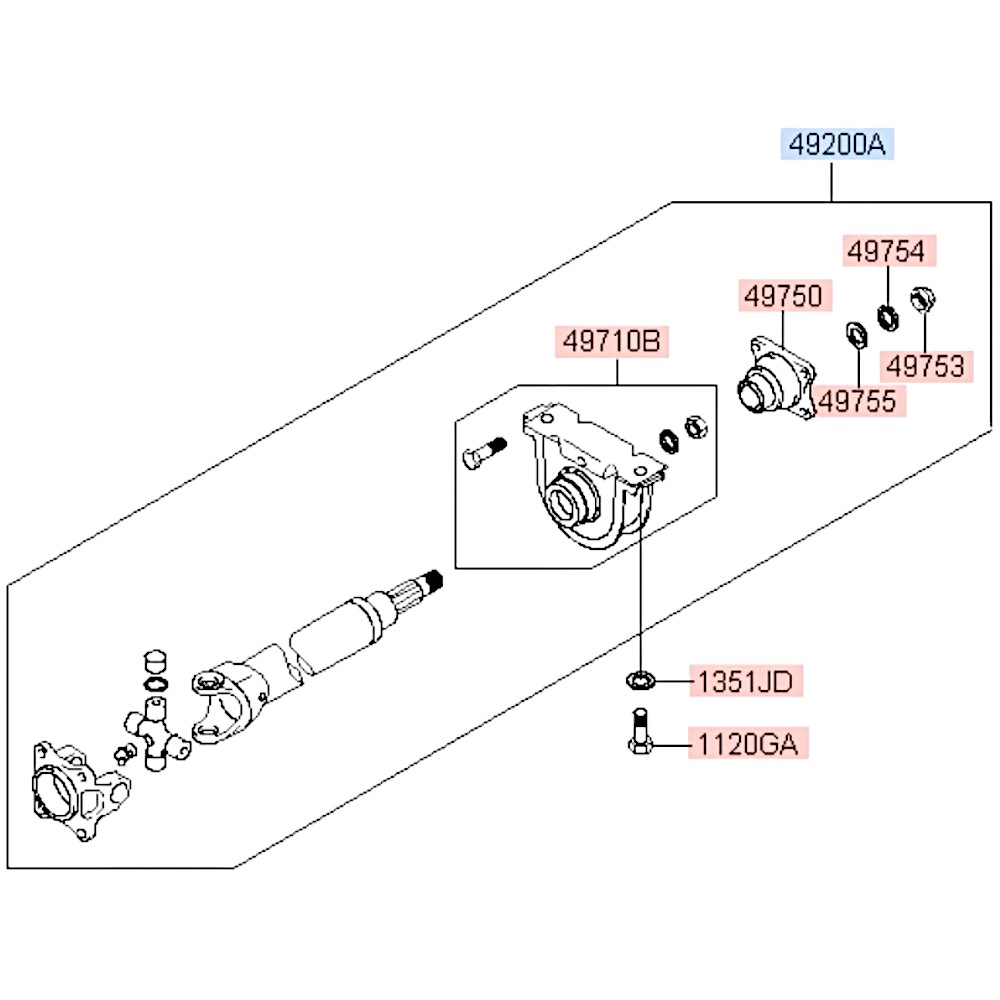 49200A
49754
49750
49710B
49753
49755
1351JD
1120GA