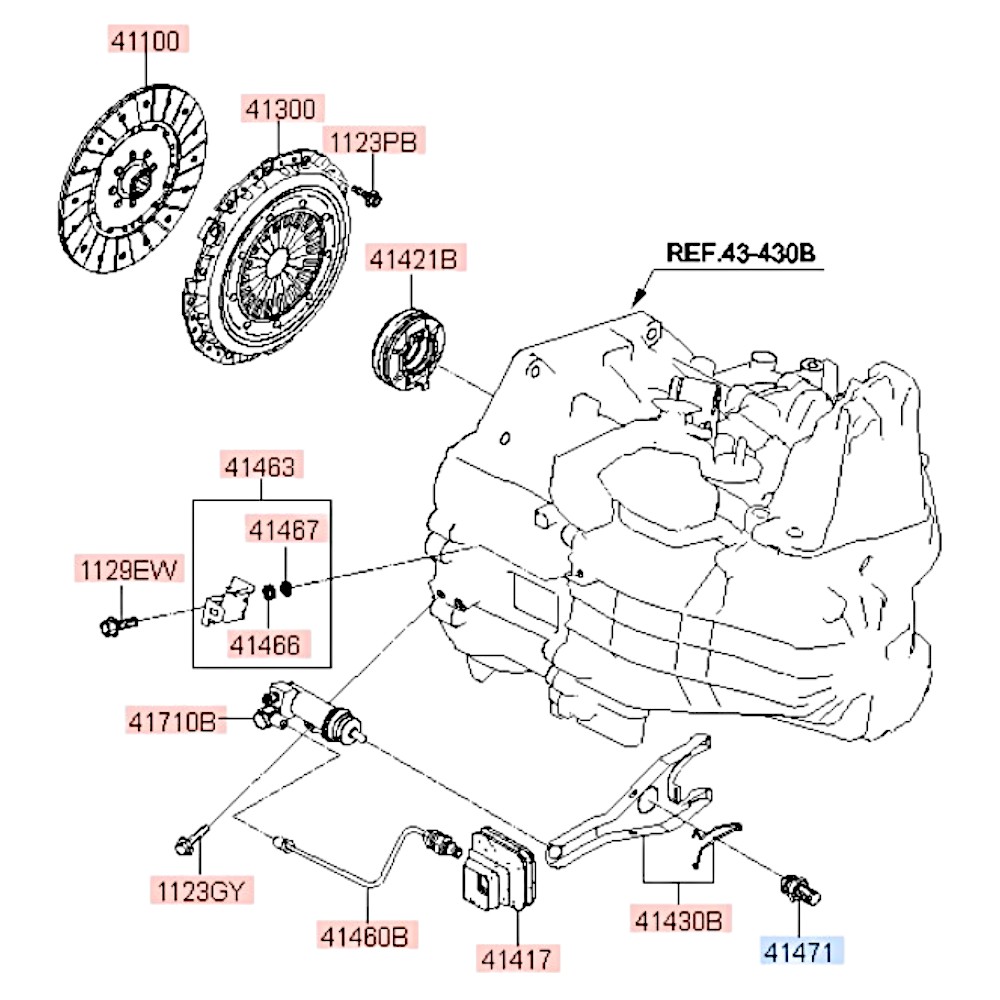 41100
41300
1123PB
41421B
REF.43-430B
41463
41467
1129EW
41466
41710B
1123GY
41460B
41417
41430B
41471