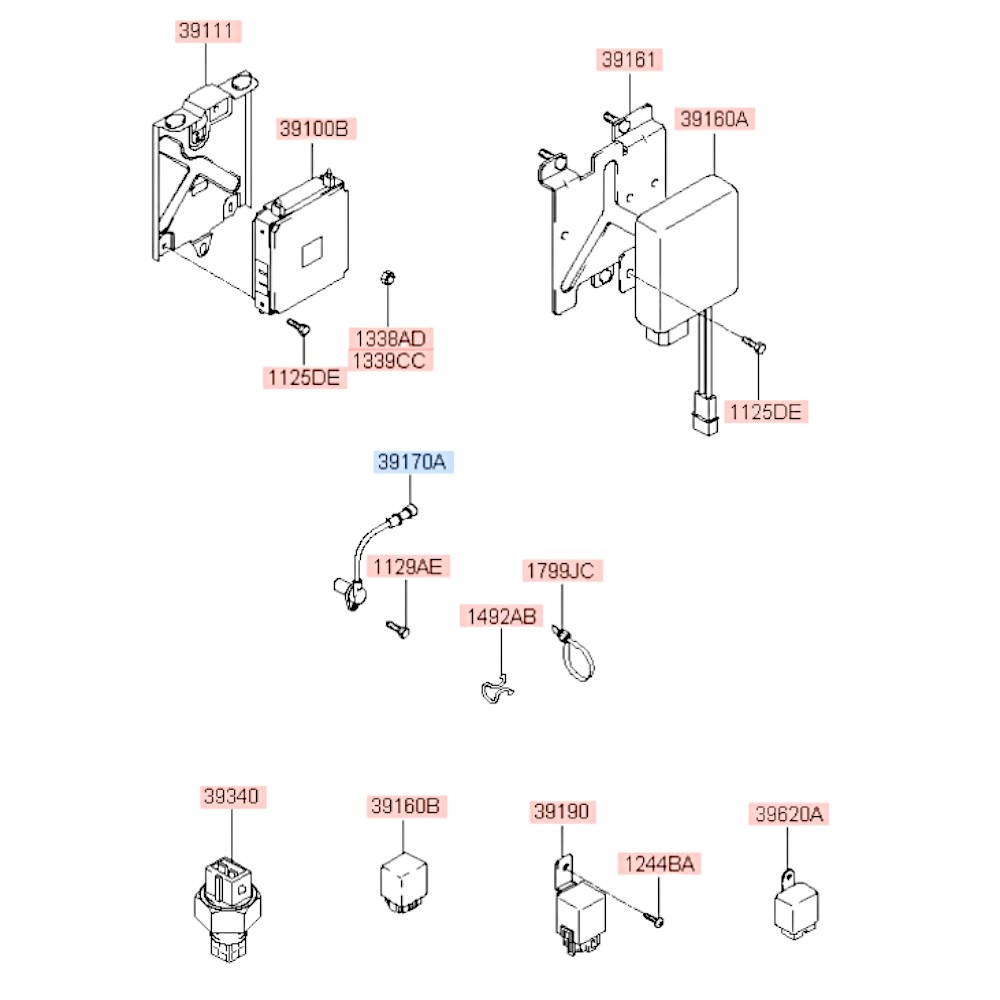 39111
39100B
1338AD
1339CC
1125DE
39161
39160A
1125DE
39170A
1129AE
1799JC
1492AB
39340
39160B
39190
1244BA
39620A