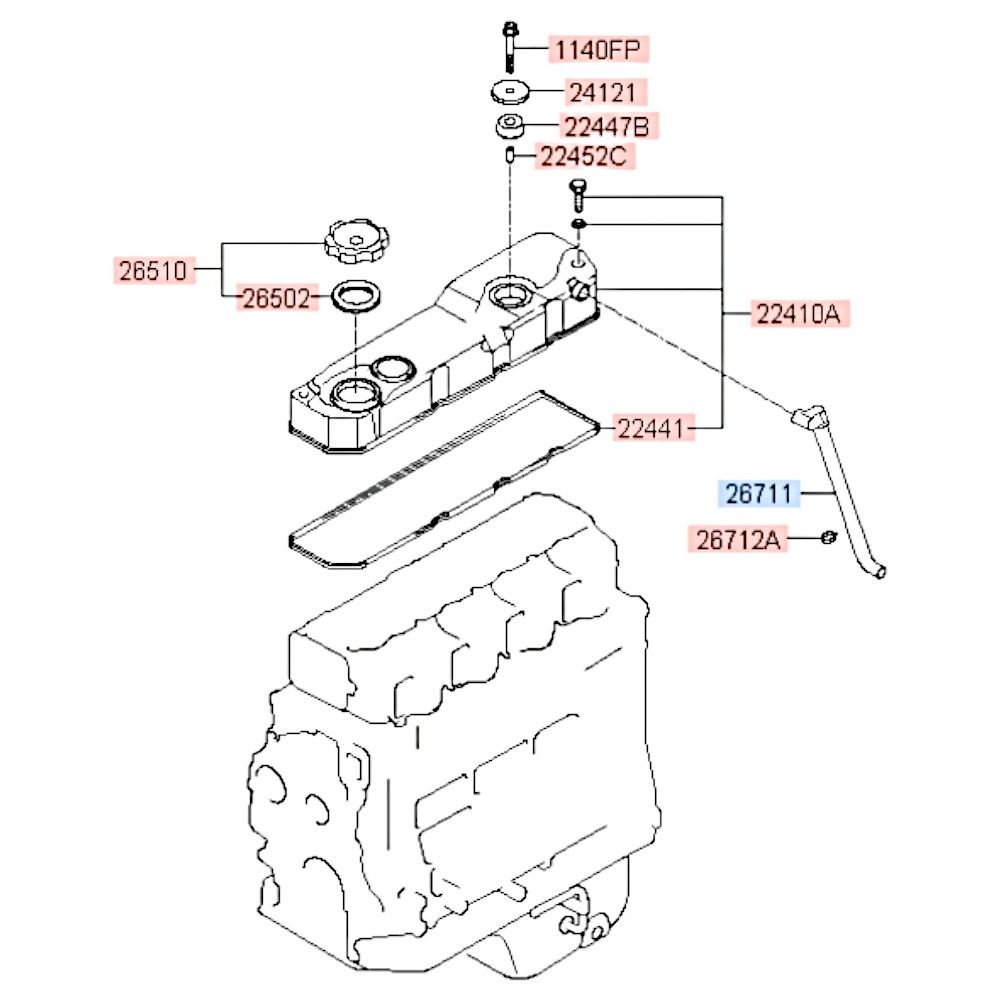 1140FP
24121
22447B
22452C
26510
26502
22410A
22441
26711
26712A