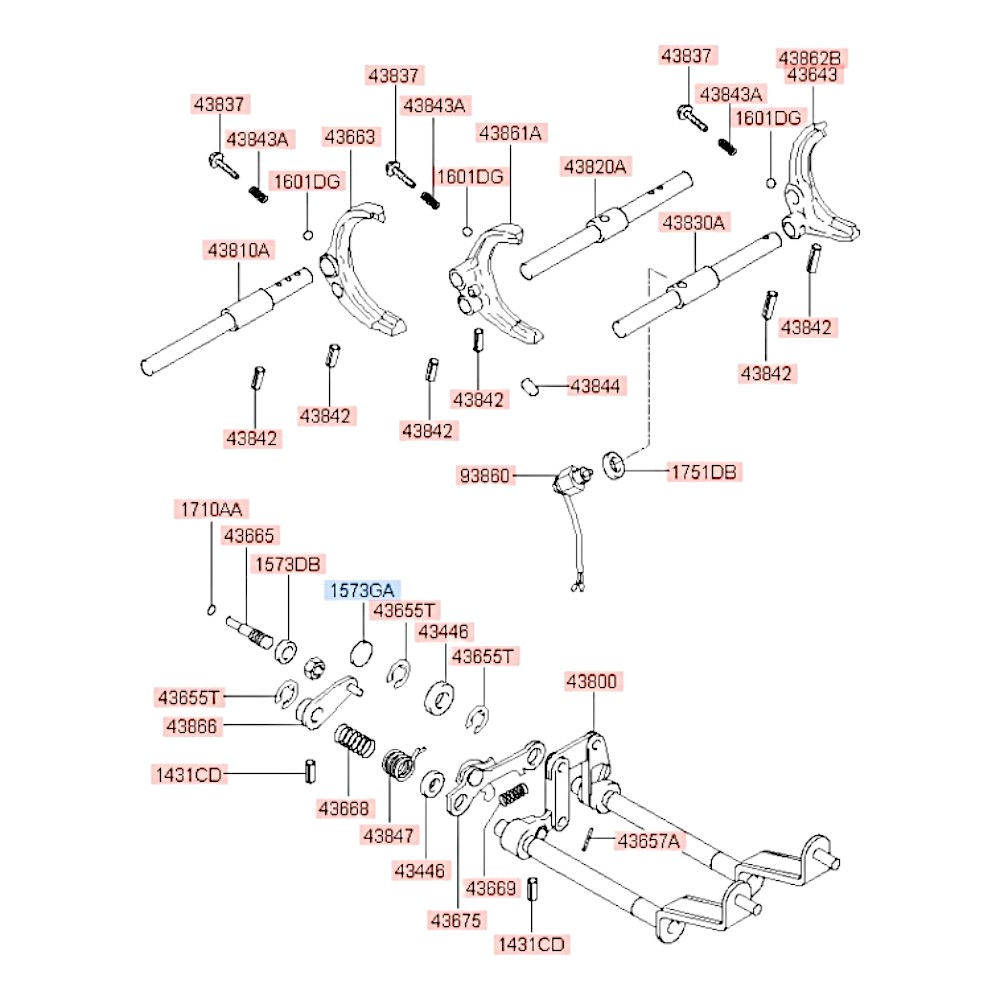 43837
43843A
1601DG
43663
43810A
43842
43842
43837
43843A
1601DG
43861A
43842
43842
43844
43820A
43830A
43837
43843A
1601DG
43862B
43643
43842
43842
93860
1751DB
1710AA
43665
1573DB
1573GA
43655T
43446
43655T
43655T
43866
1431CD
43668
43847
43446
43675
43669
43800
43657A
1431CD