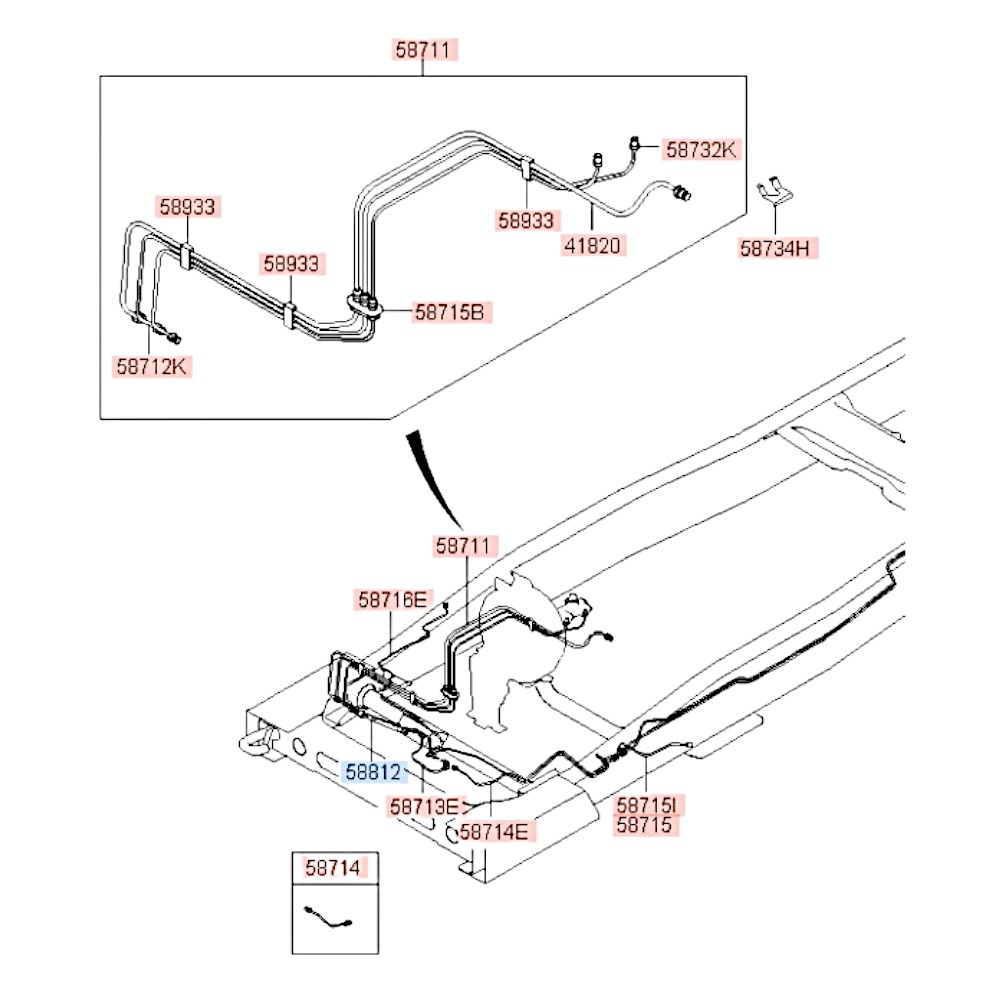 58711

58732K

58933

58933

41820

58734H

58933

58715B

58712K

58711

58716E

58812

58713E

58714E

58715I
58715

58714