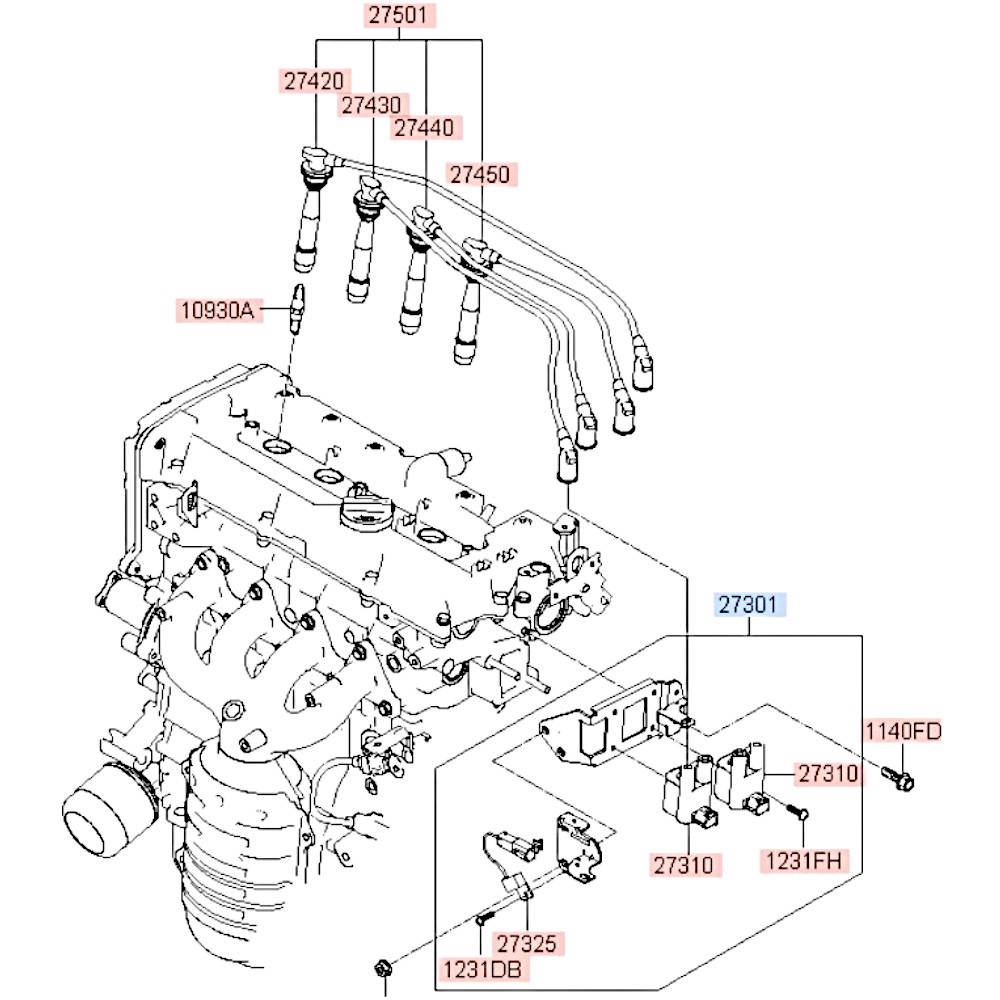 27501
27420
27430
27440
27450
10930A
27301
1140FD
27310
27310
1231FH
27325
1231DB