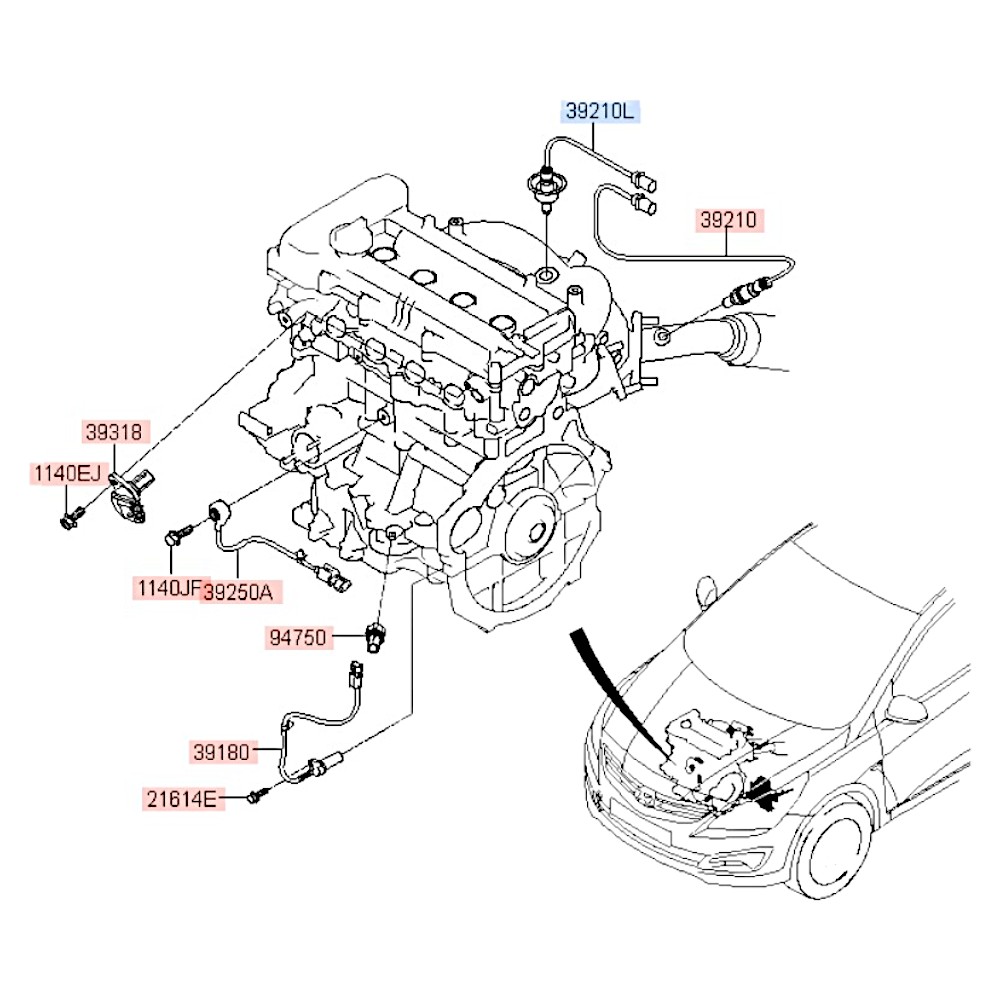 39210L
39210
39318
1140EJ
1140JF
39250A
94750
39180
21614E