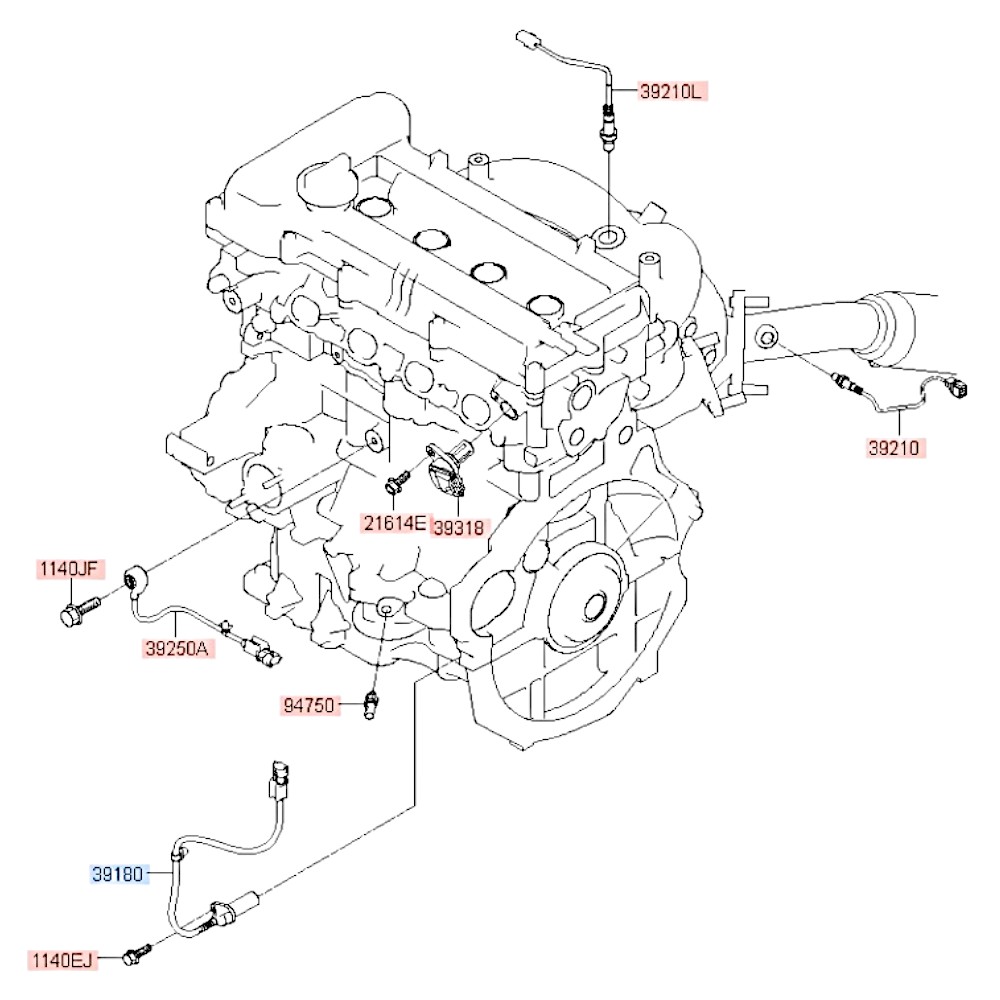 39210L

39210

21614E
39318

1140JF

39250A

94750

39180

1140EJ