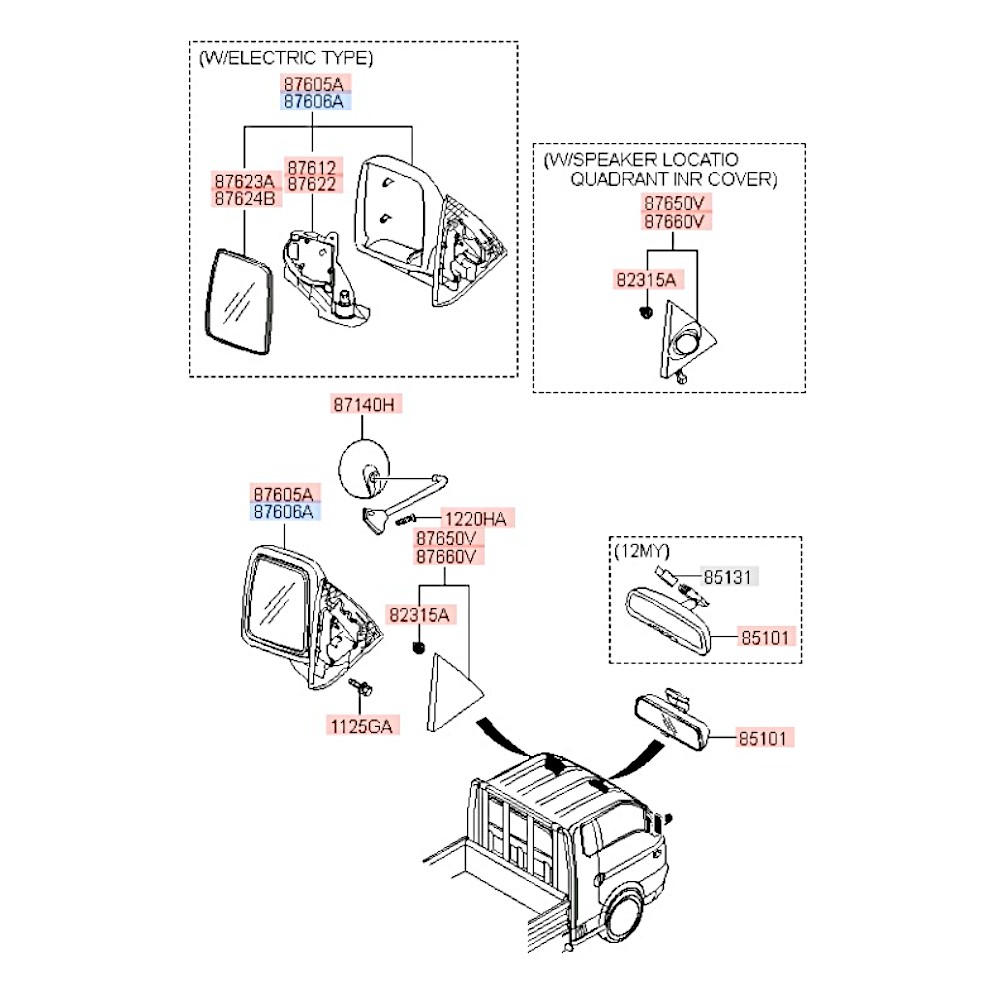 (W/ELECTRIC TYPE)
87605A
87606A
87623A
87624B
87612
87622

(W/SPEAKER LOCATIO
QUADRANT INR COVER)
87650V
87660V
82315A

87140H
87605A
87606A
1220HA
87650V
87660V
82315A
1125GA

(12MY)
85131
85101

85101