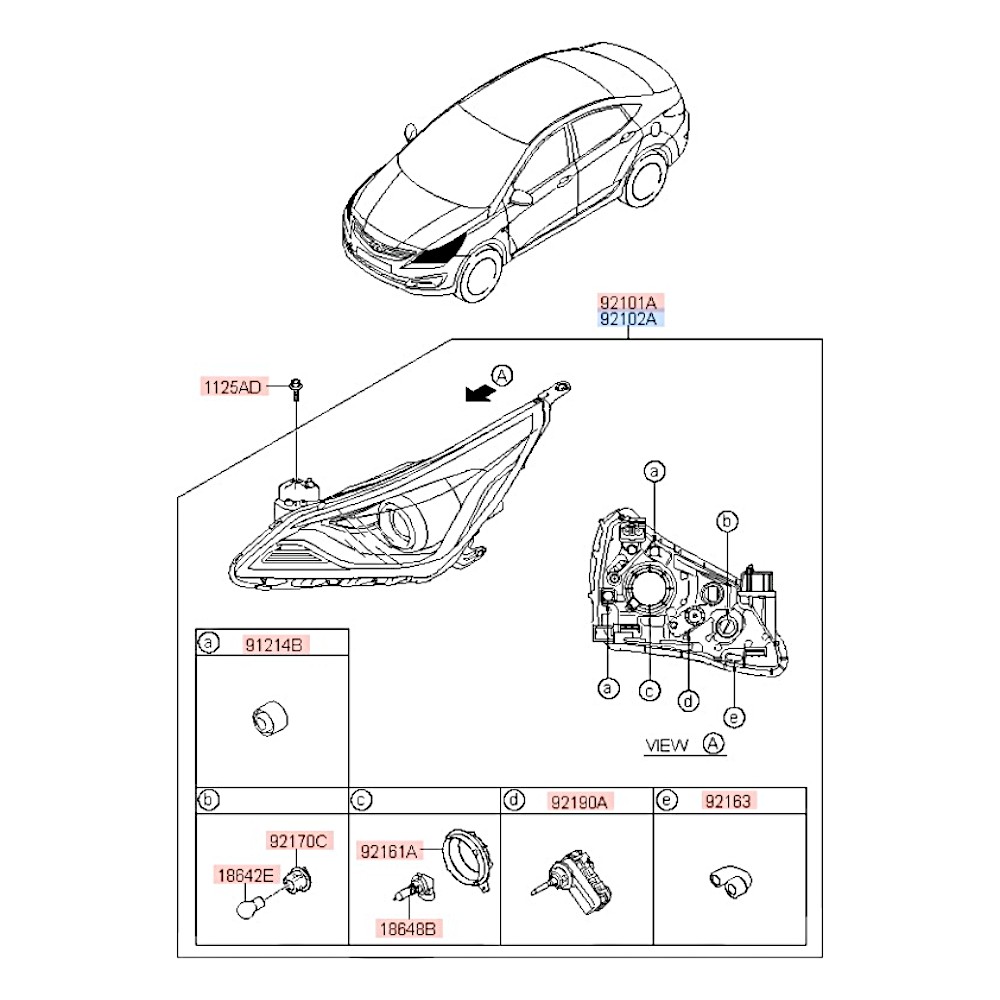 92101A
92102A

1125AD

A

a
b
a
c
d
e
VIEW A

a 91214B

b
92170C
18642E

c
92161A
18648B

d 92190A

e 92163