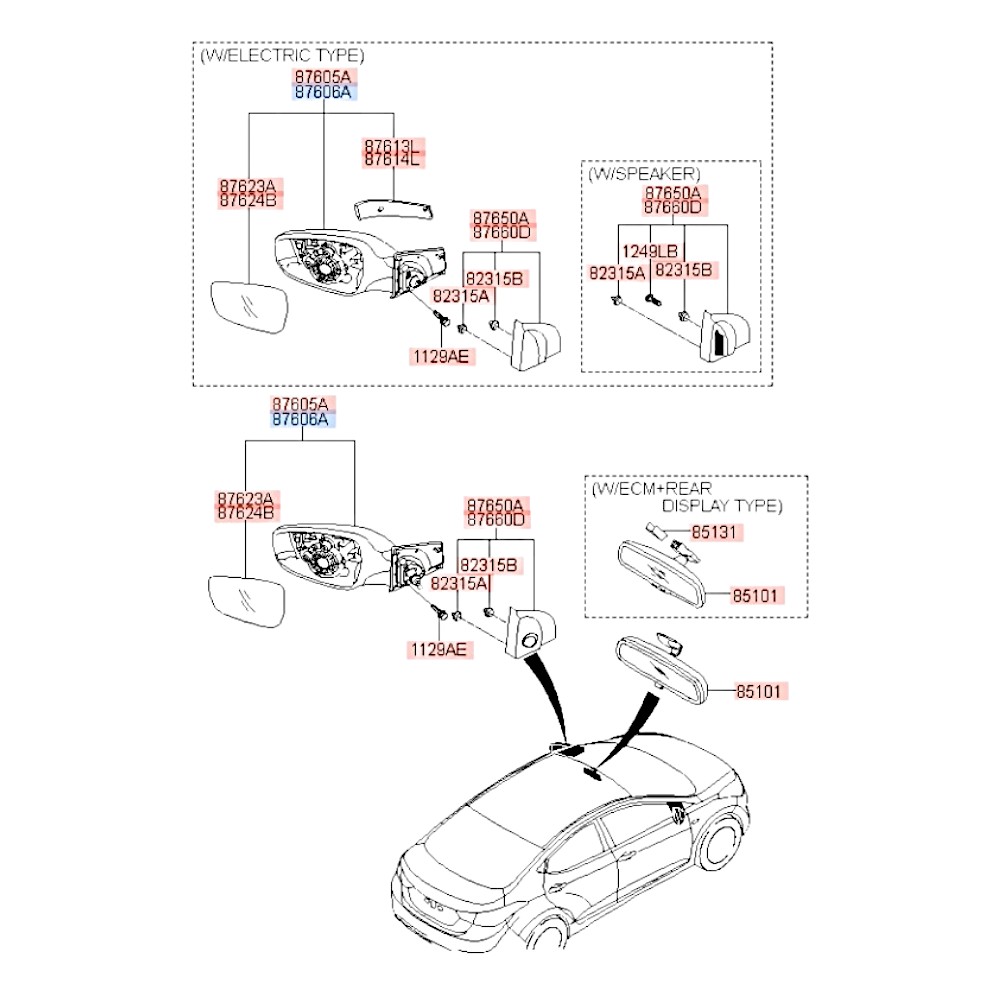 (W/ELECTRIC TYPE)

87605A
87606A

87613L
87614L

87623A
87624B

87650A
87660D

82315B
82315A

1129AE

(W/SPEAKER)

87650A
87660D

1249LB
82315A
82315B

87605A
87606A

87623A
87624B

87650A
87660D

82315B
82315A

1129AE

(W/ECM+REAR DISPLAY TYPE)

85131

85101

85101