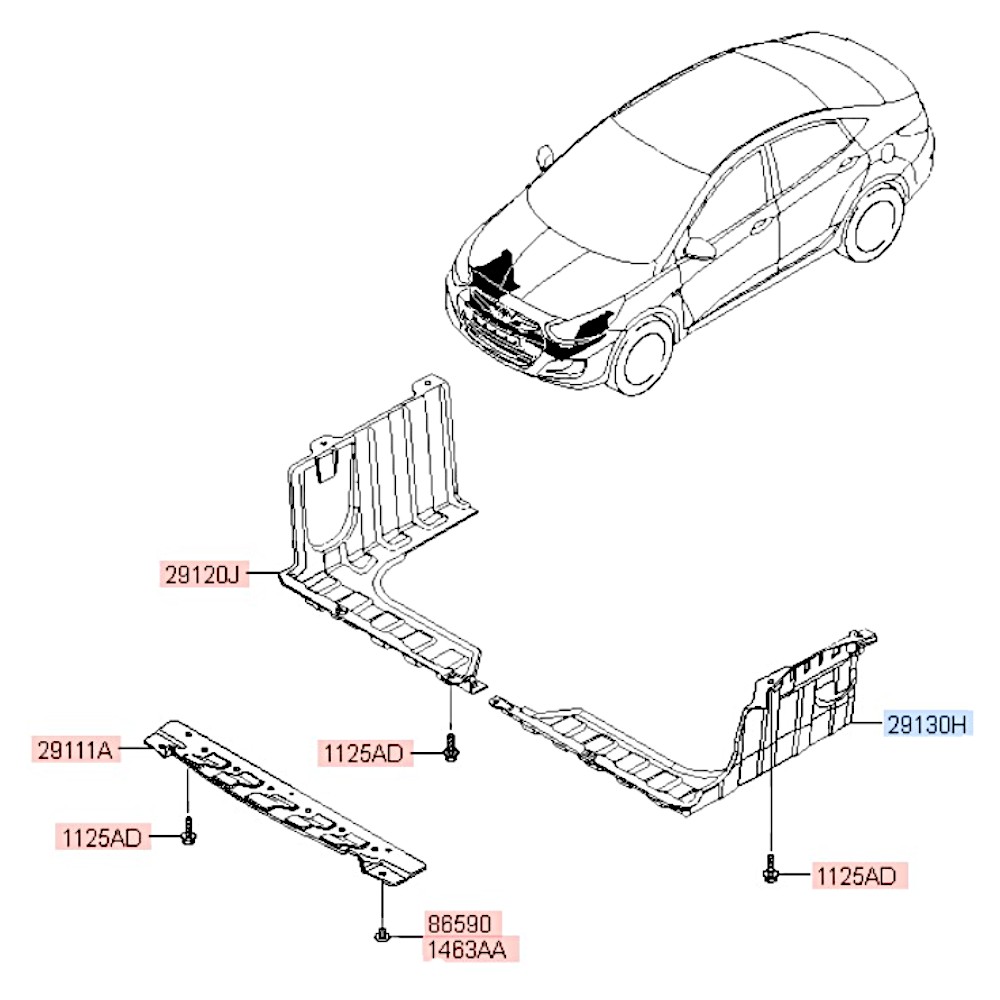 29120J

29130H

29111A

1125AD

1125AD

1125AD

86590

1463AA