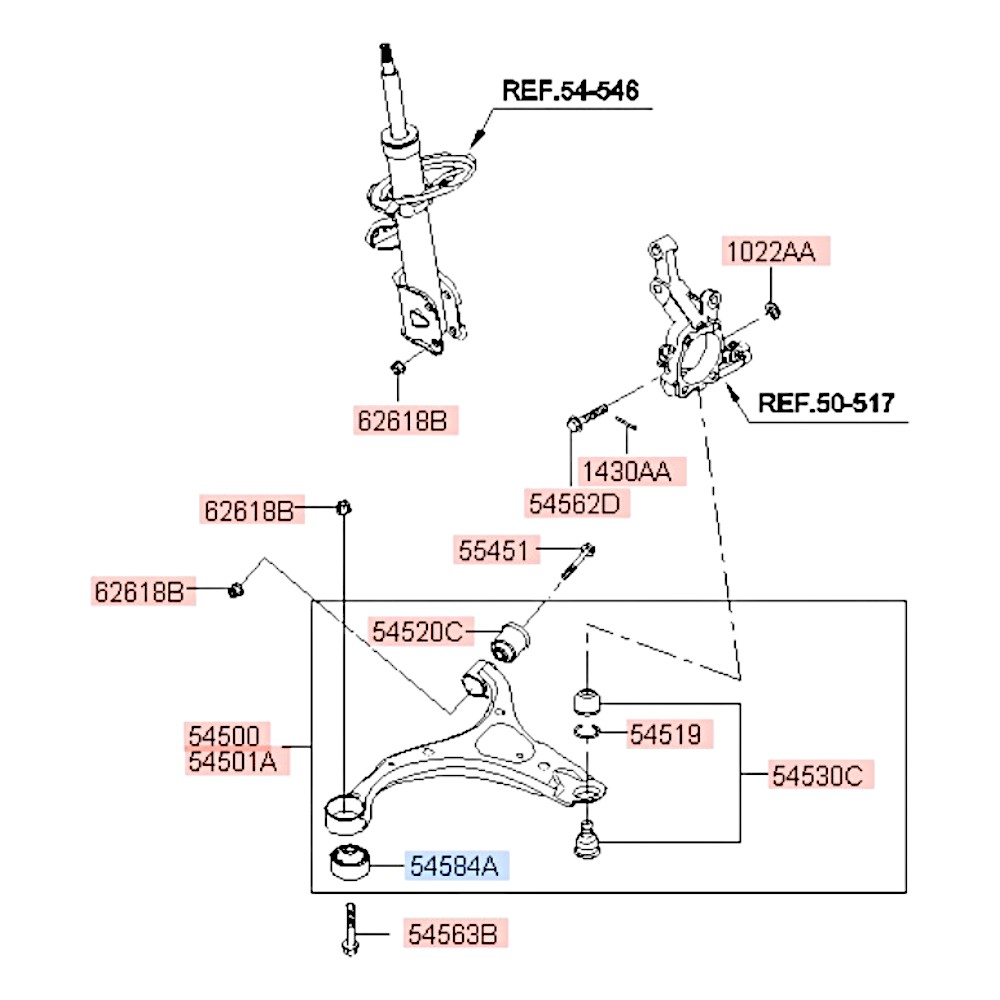 REF.54-546

1022AA

62618B

REF.50-517

1430AA

54562D

62618B

55451

62618B

54520C

54500
54501A

54519

54530C

54584A

54563B