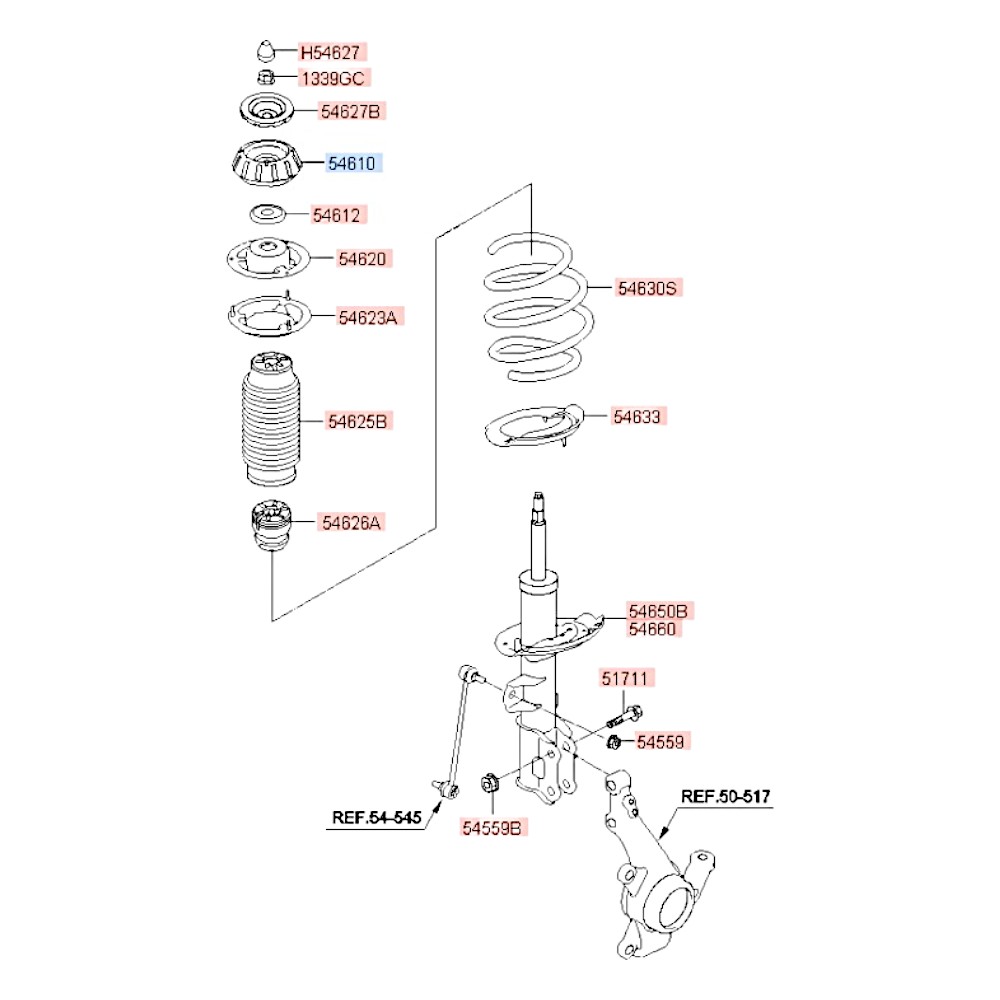 H54627
1339GC
54627B
54610
54612
54620
54623A
54625B
54626A
54630S
54633
54650B
54660
51711
54559
54559B
REF.54-545
REF.50-517