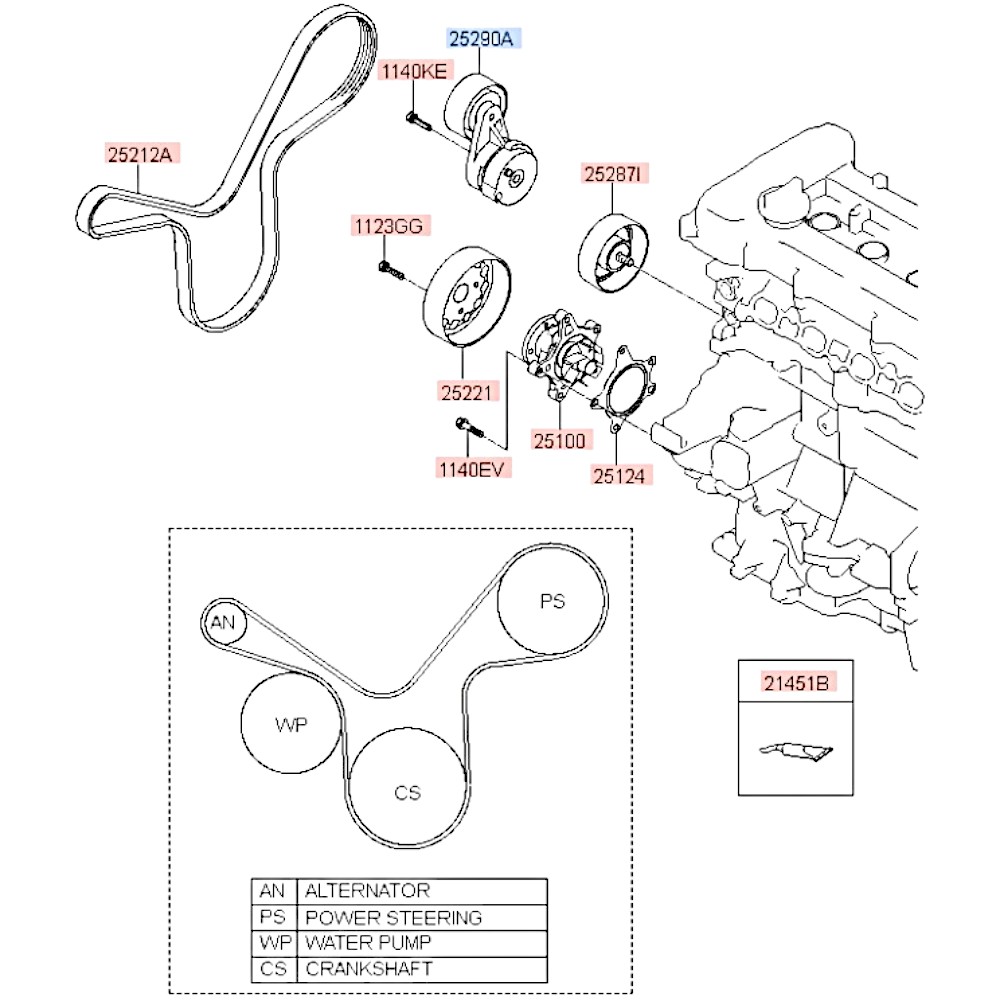 25290A
1140KE
25212A
25287I
1123GG
25221
25100
1140EV
25124

AN
PS
WP
CS

21451B

| AN | ALTERNATOR |
|---|---|
| PS | POWER STEERING |
| WP | WATER PUMP |
| CS | CRANKSHAFT |