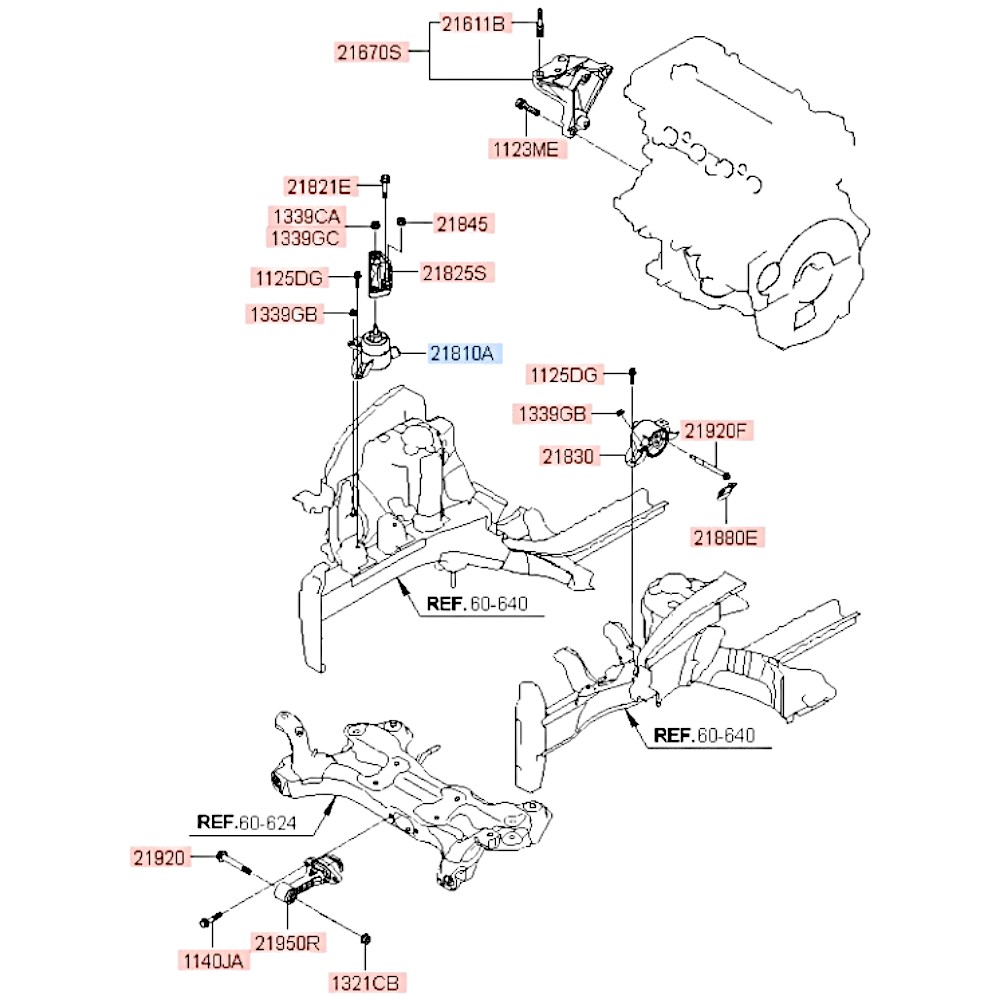 21611B
21670S
1123ME
21821E
1339CA
1339GC
21845
1125DG
21825S
1339GB
21810A
1125DG
1339GB
21920F
21830
21880E
REF.60-640
REF.60-640
REF.60-624
21920
1140JA
21950R
1321CB