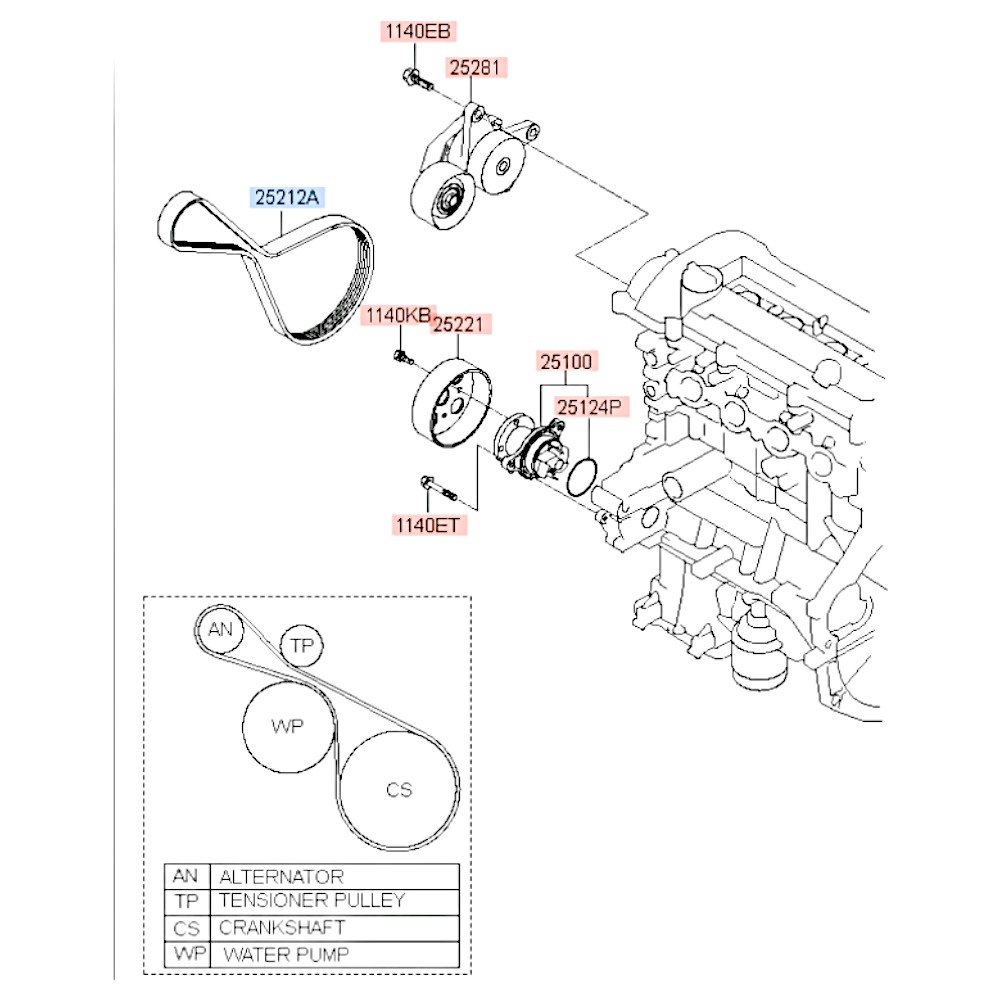 1140EB
25281
25212A
1140KB
25221
25100
25124P
1140ET

AN
TP
WP
CS

| AN | ALTERNATOR |
|---|---|
| TP | TENSIONER PULLEY |
| CS | CRANKSHAFT |
| WP | WATER PUMP |