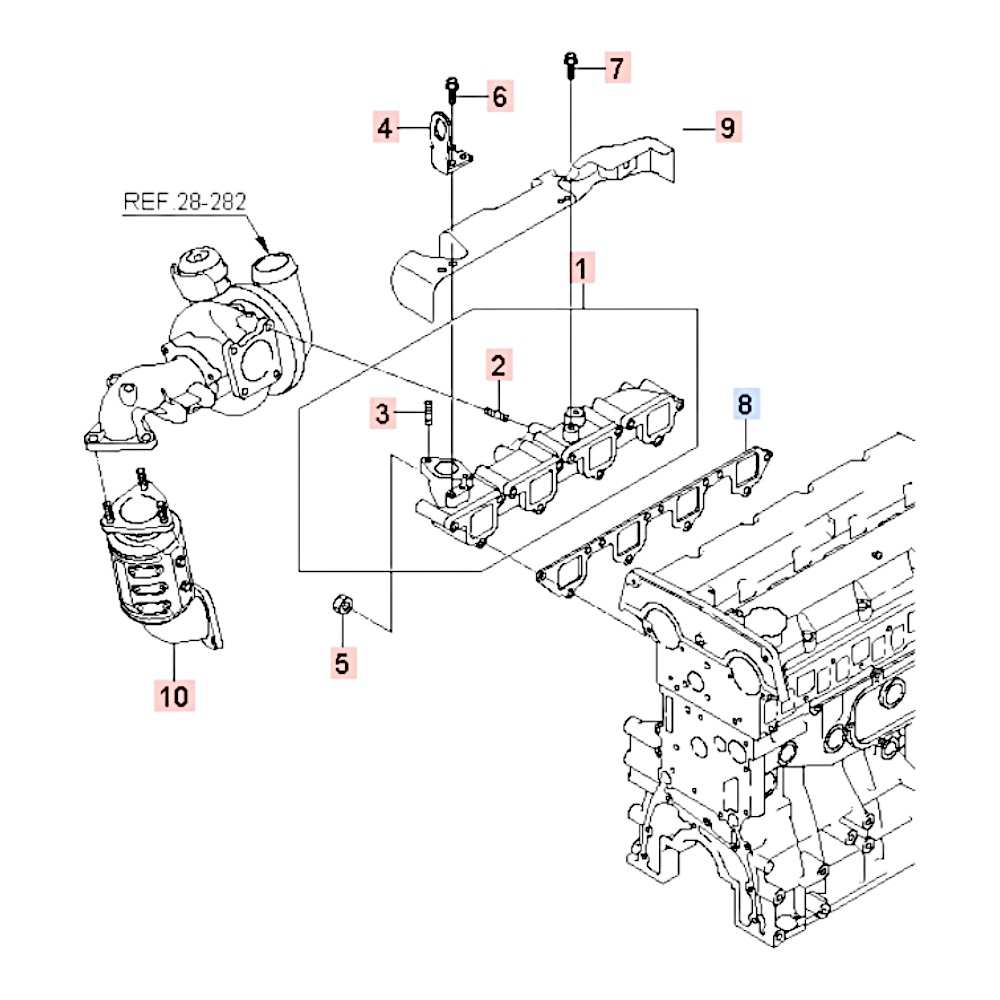 7
6
4
9
REF.28-282
1
2
3
8
5
10