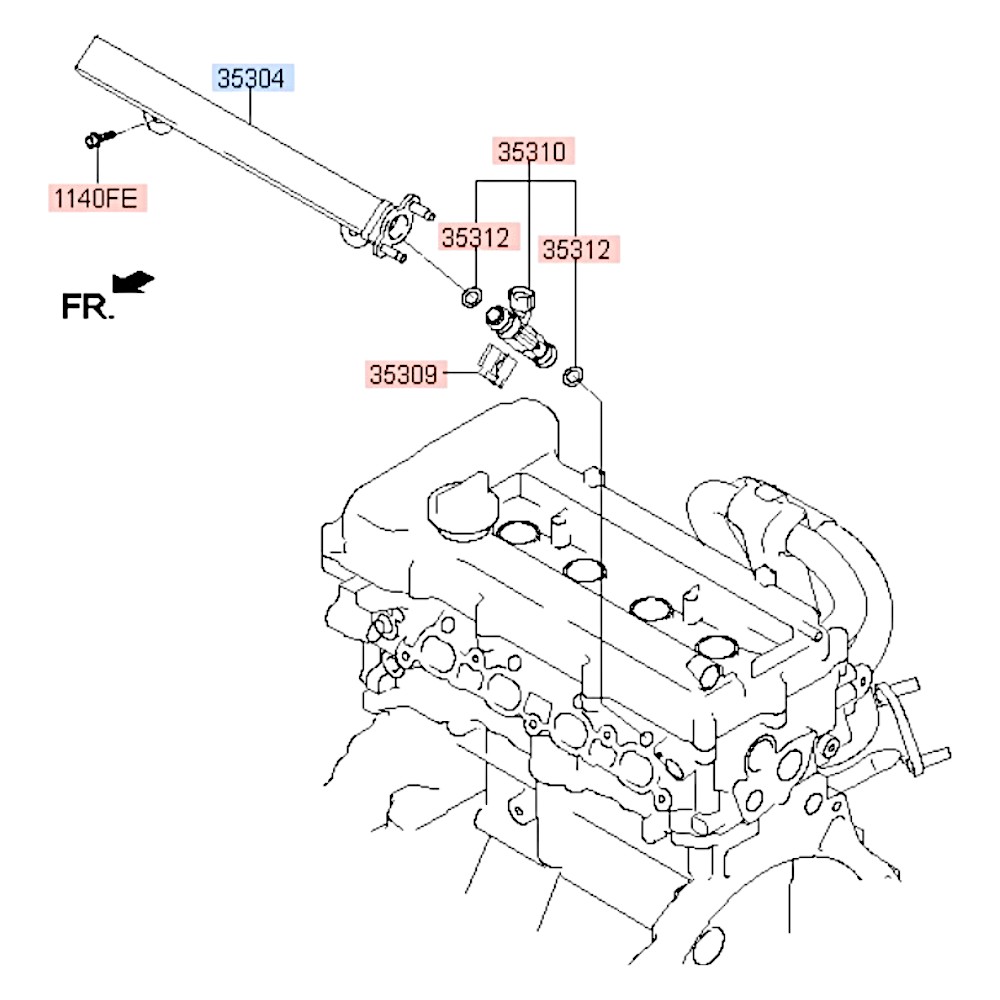 35304

1140FE

35310

35312

35312

FR.

35309