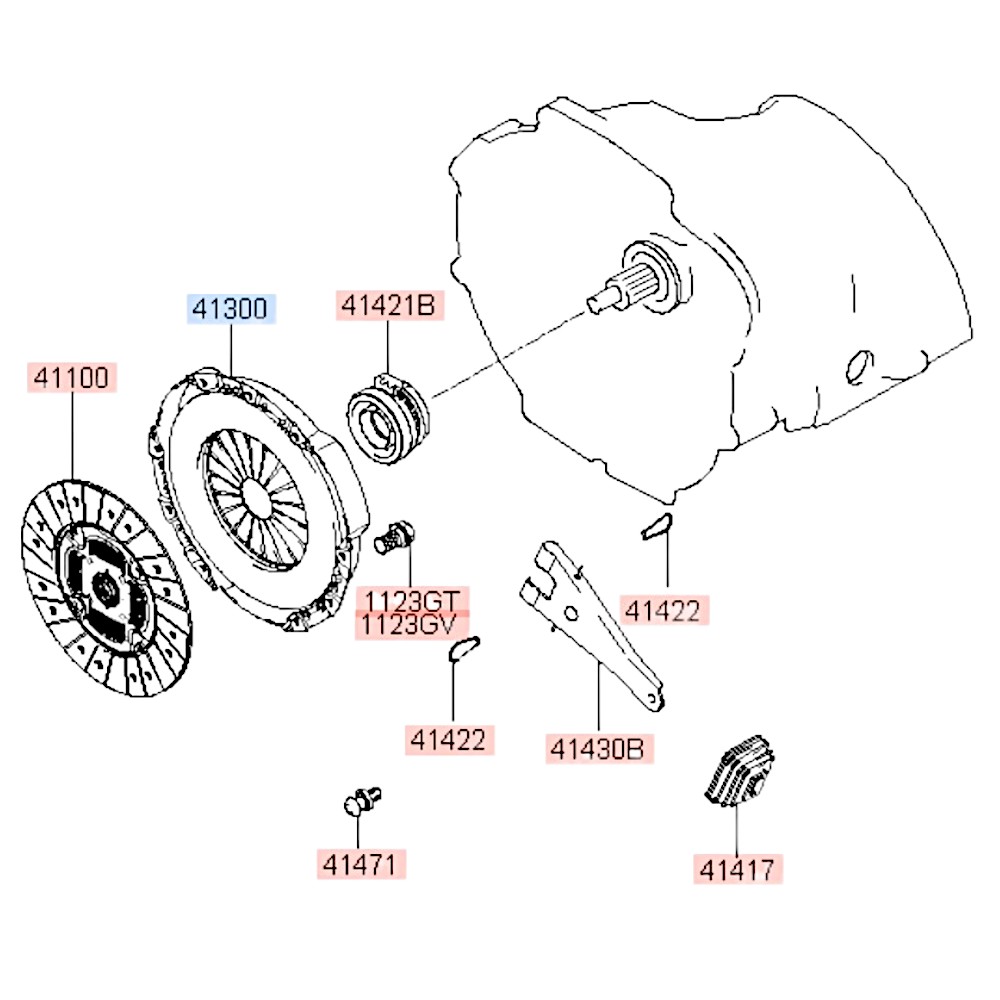 41300
41421B
41100
1123GT
1123GV
41422
41422
41430B
41471
41417