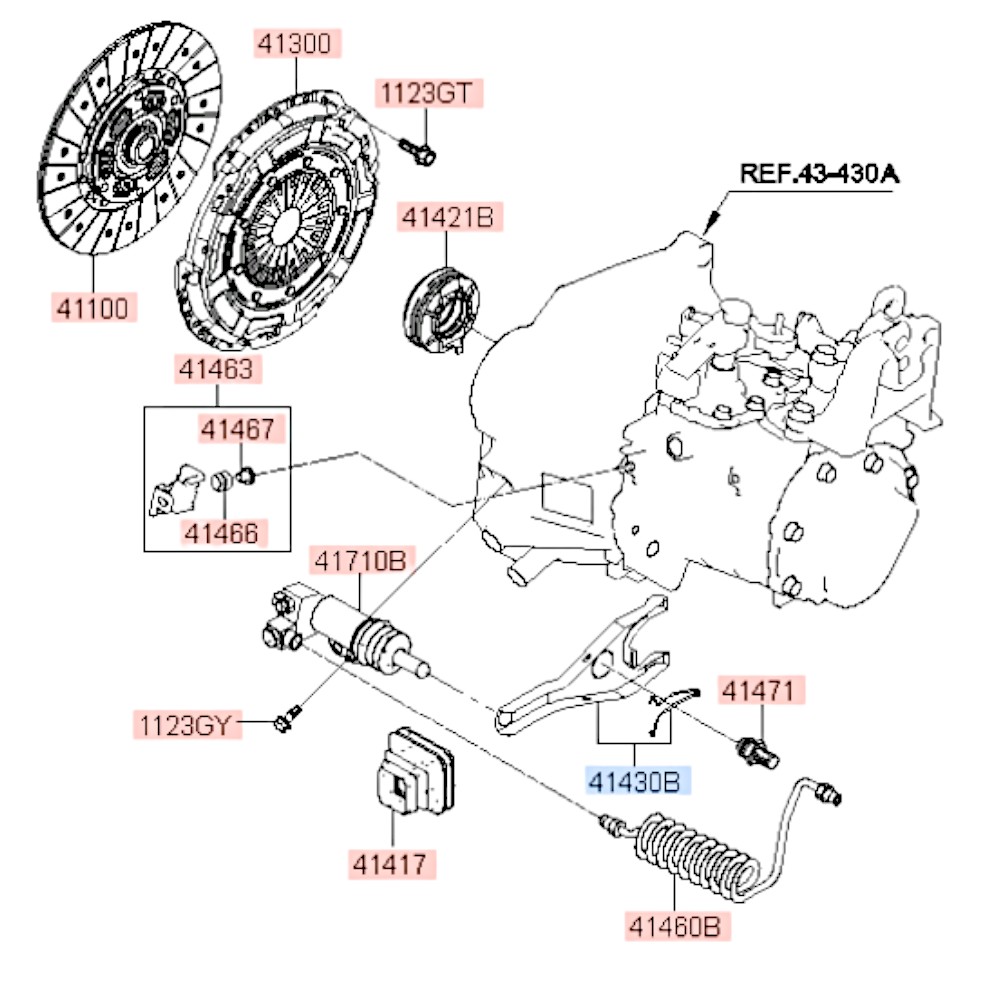 41300
1123GT
REF.43-430A
41421B
41100
41463
41467
41466
41710B
41471
1123GY
41430B
41417
41460B