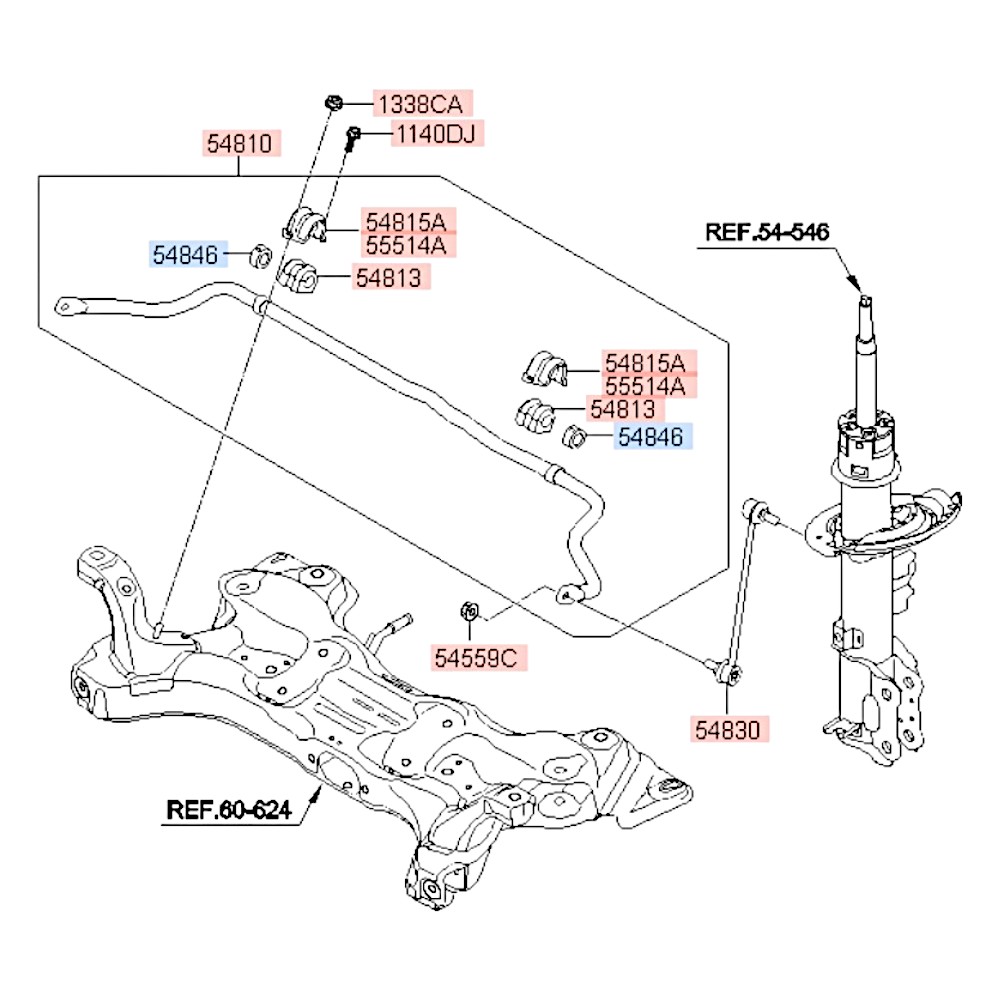 1338CA
1140DJ
54810
54815A
55514A
54846
54813
REF.54-546
54815A
55514A
54813
54846
54559C
54830
REF.60-624