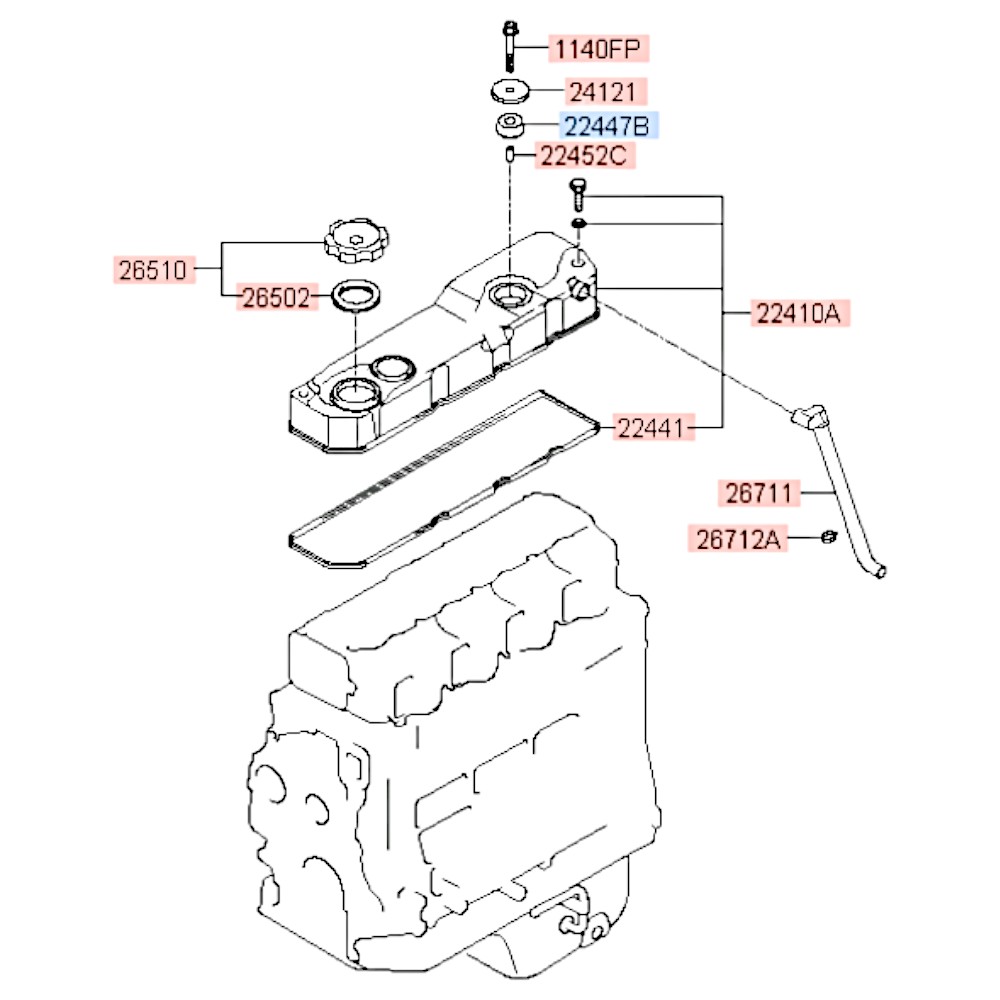 1140FP
24121
22447B
22452C
26510
26502
22410A
22441
26711
26712A