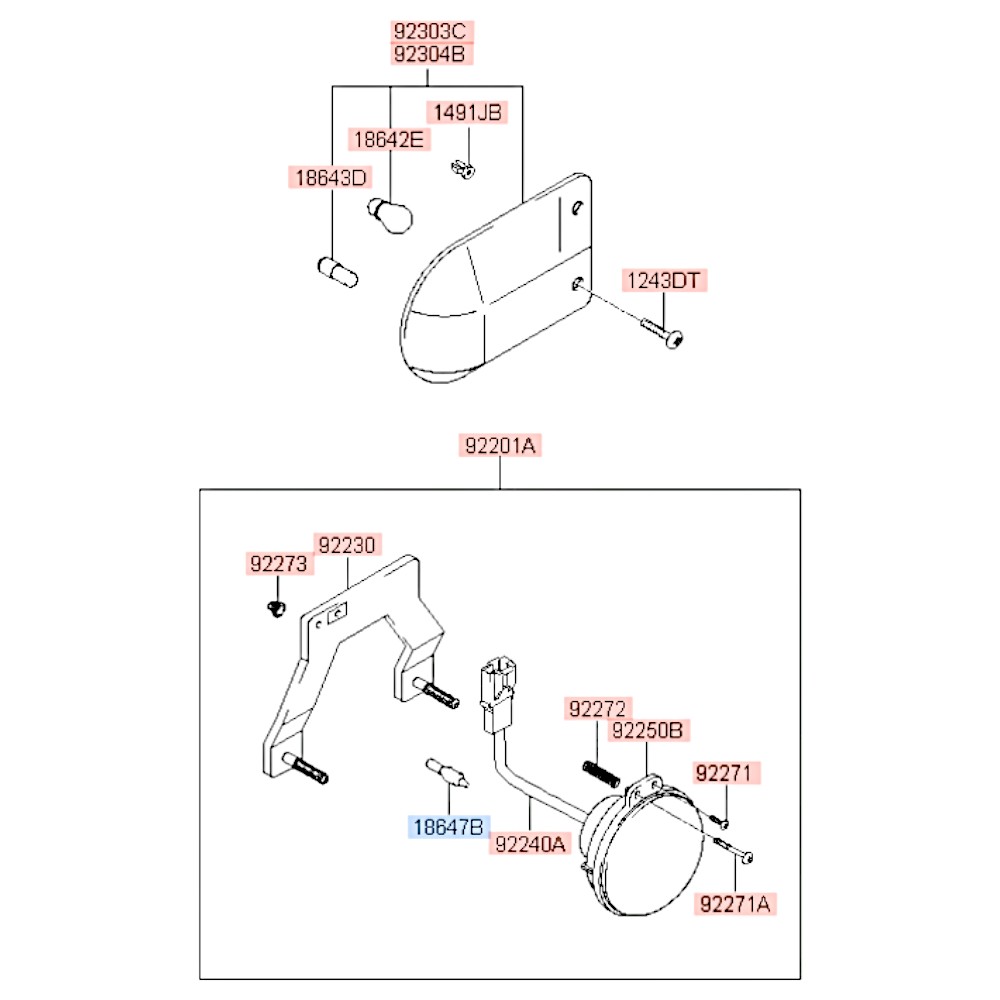 92303C
92304B
1491JB
18642E
18643D
1243DT
92201A
92230
92273
92272
92250B
92271
18647B
92240A
92271A