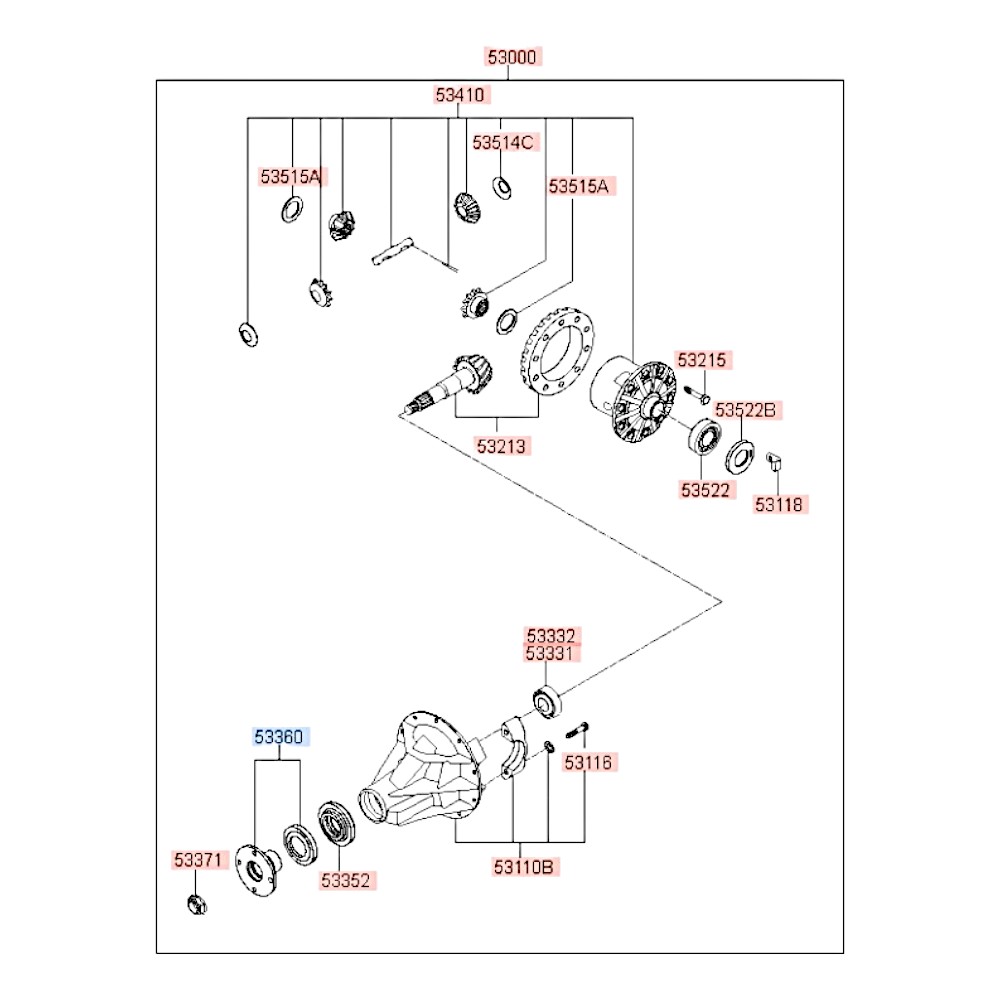 53000

53410

53514C

53515A

53515A

53215

53522B

53213

53522

53118

53332
53331

53360

53116

53371

53352

53110B