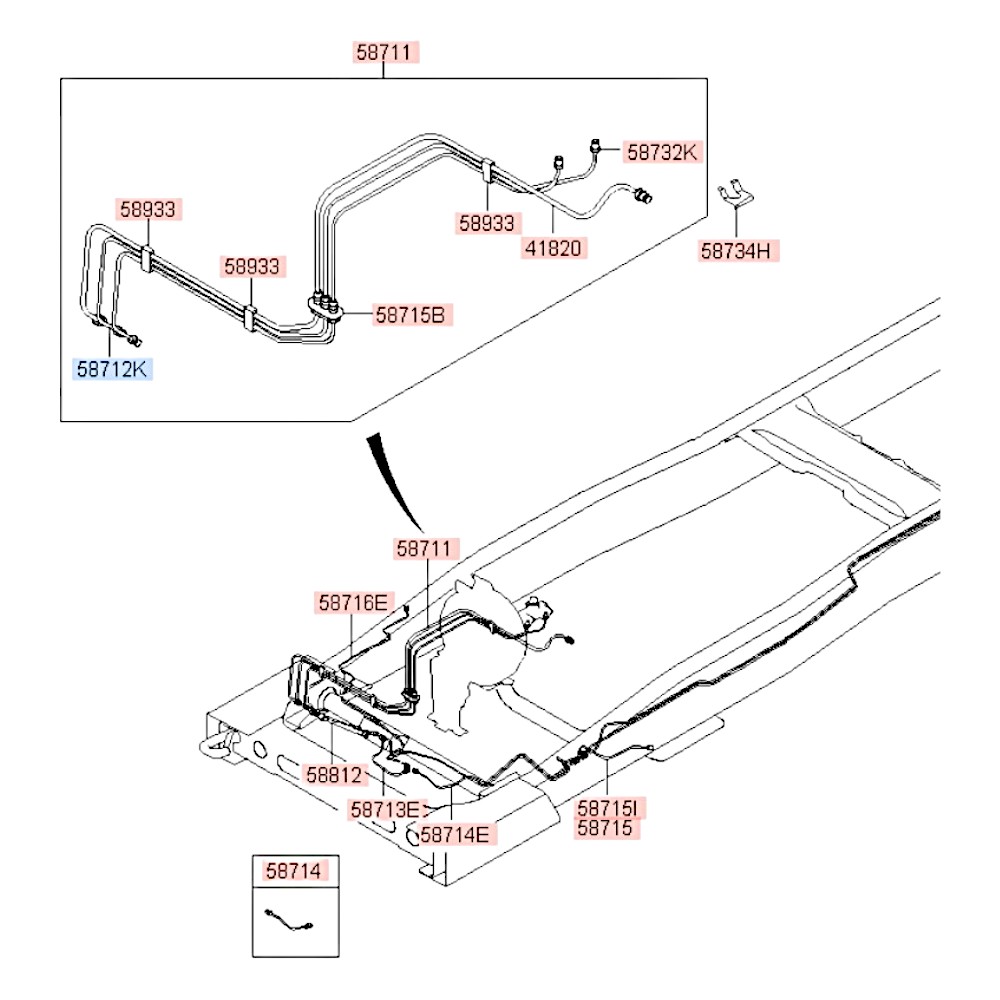 58711
58732K
58933
58933
41820
58734H
58933
58715B
58712K
58711
58716E
58812
58713E
58714E
58715I
58715
58714