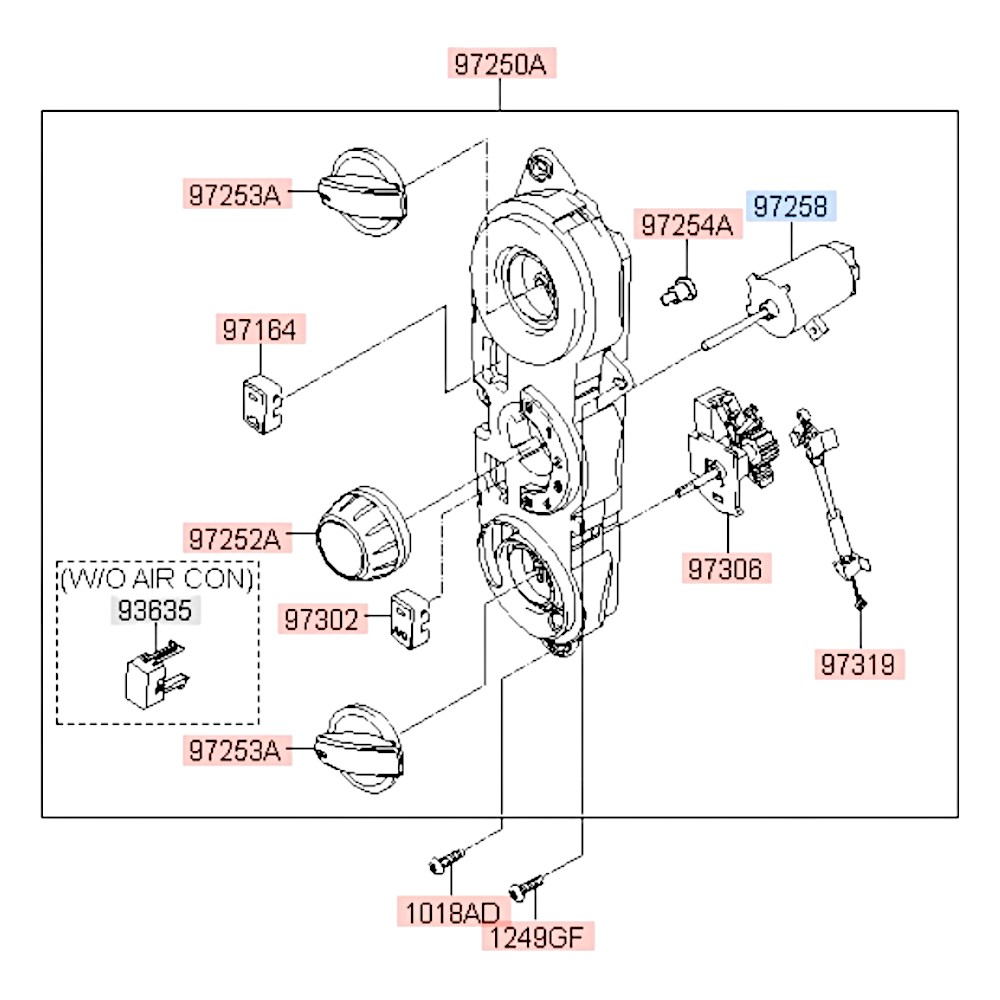 97250A

97253A

97254A

97258

97164

97252A

(W/O AIR CON)
93635

97302

97306

97319

97253A

1018AD

1249GF