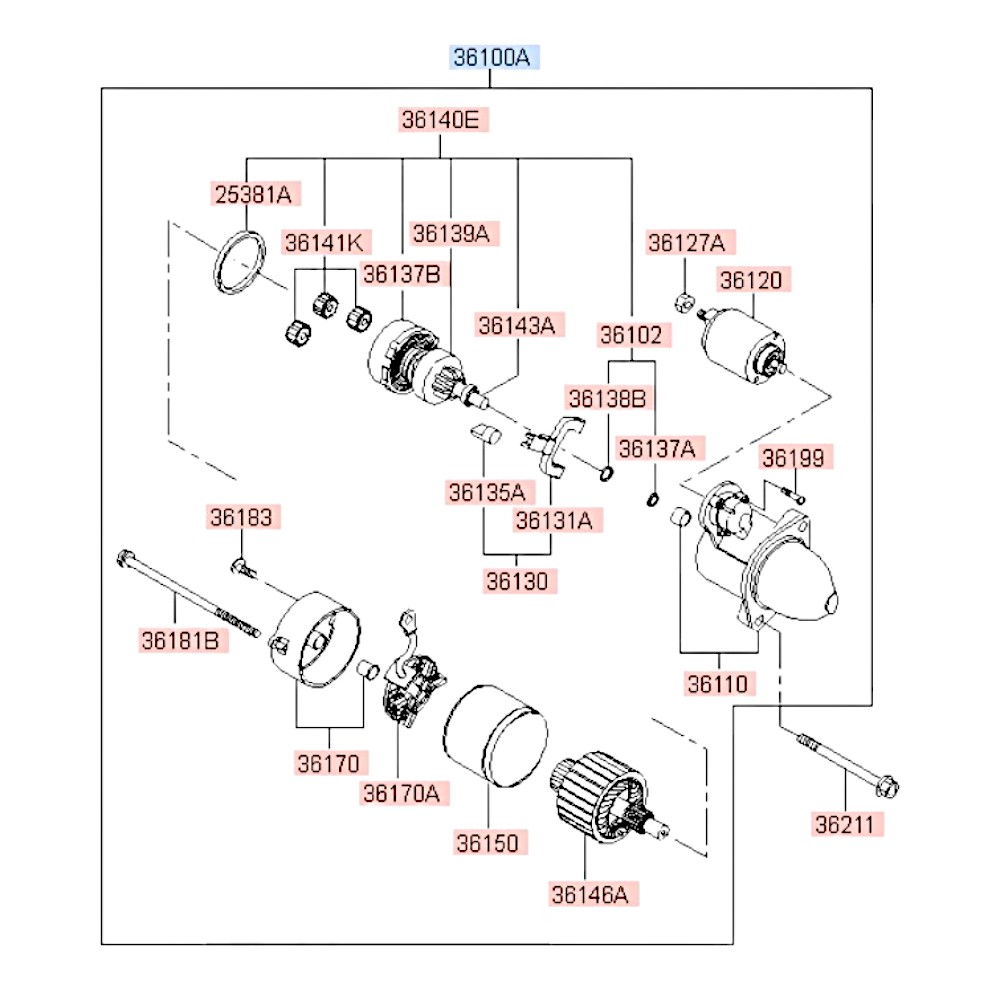 36100A

36140E

25381A

36141K

36139A

36137B

36127A

36120

36143A

36102

36138B

36137A

36199

36135A

36131A

36130

36183

36181B

36110

36170

36170A

36150

36146A

36211