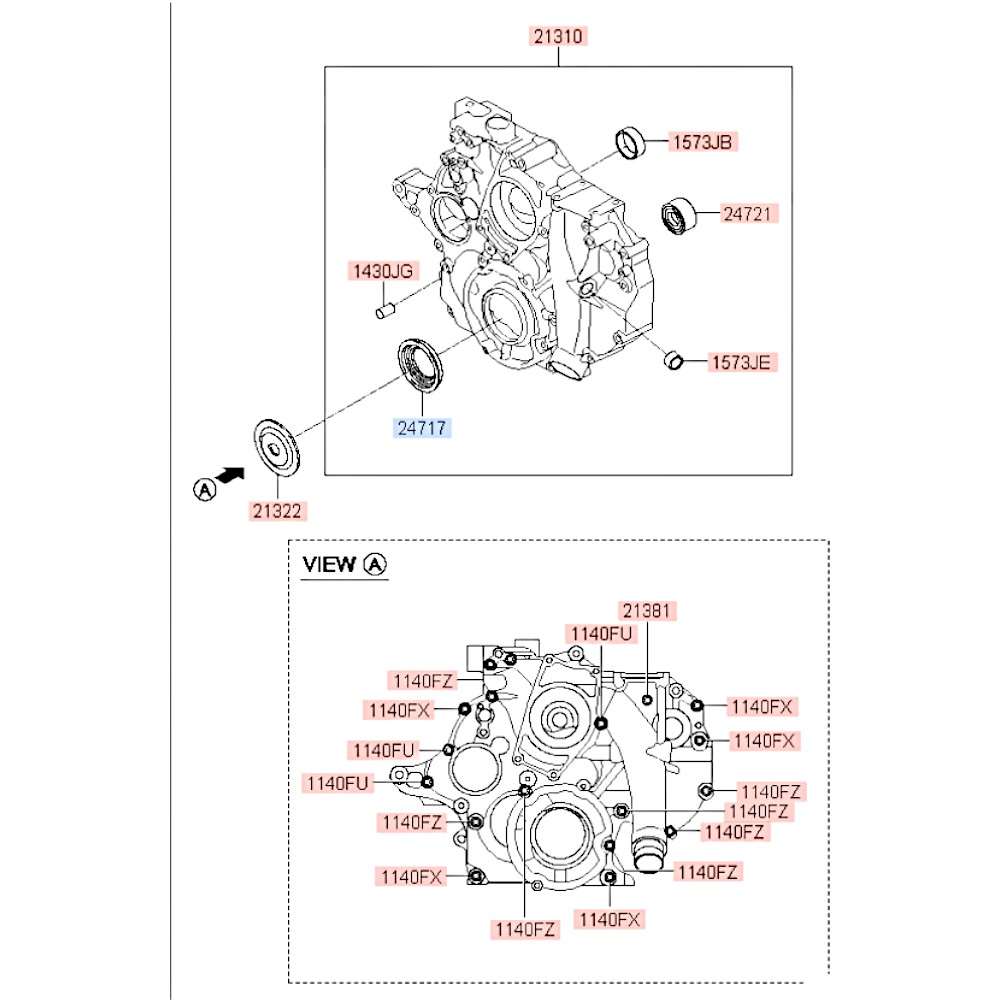 21310

1573JB

24721

1430JG

1573JE

24717

A

21322

VIEW A

21381

1140FU

1140FZ

1140FX

1140FX

1140FX

1140FU

1140FU

1140FZ

1140FZ

1140FZ

1140FZ

1140FX

1140FZ

1140FZ

1140FX