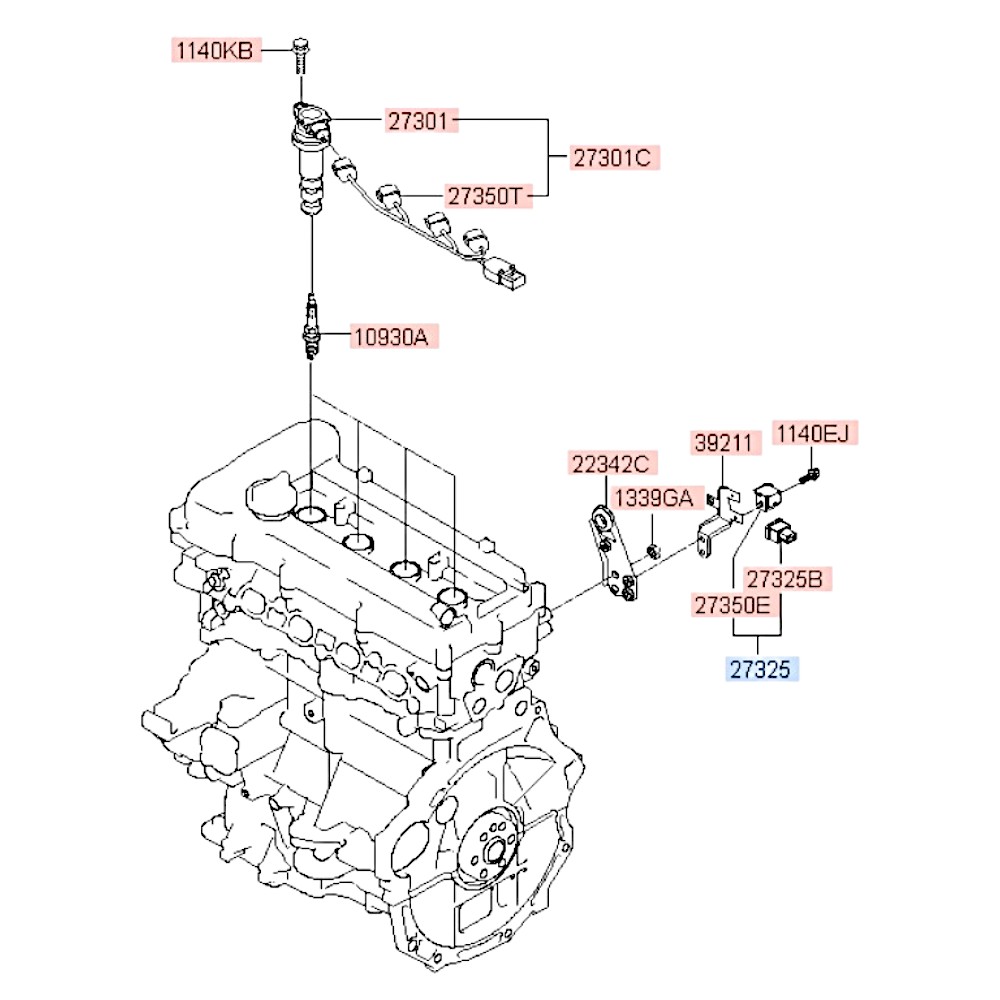 1140KB
27301
27301C
27350T
10930A
22342C
39211
1140EJ
1339GA
27325B
27350E
27325