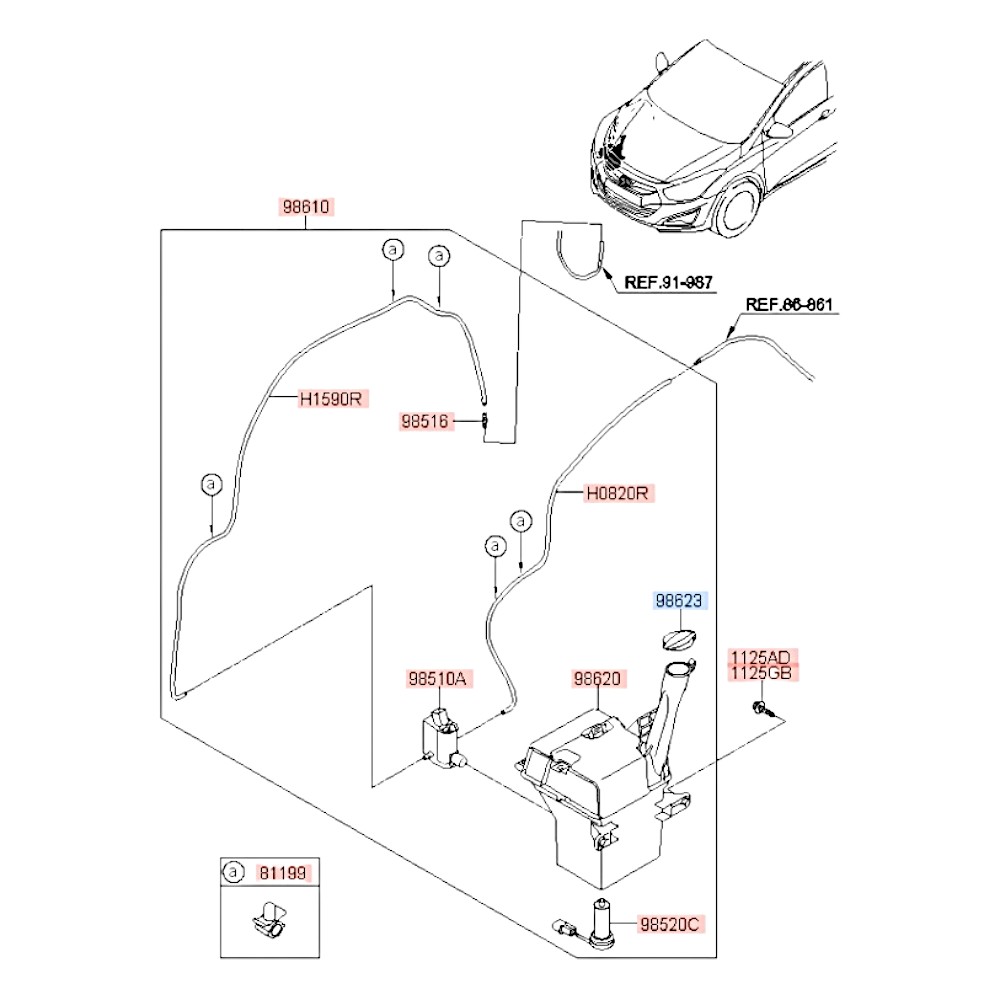 98610
a
a
REF.91-987
REF.86-861
H1590R
98516
a
H0820R
a
a
98623
1125AD
1125GB
98510A
98620
a 81199
98520C